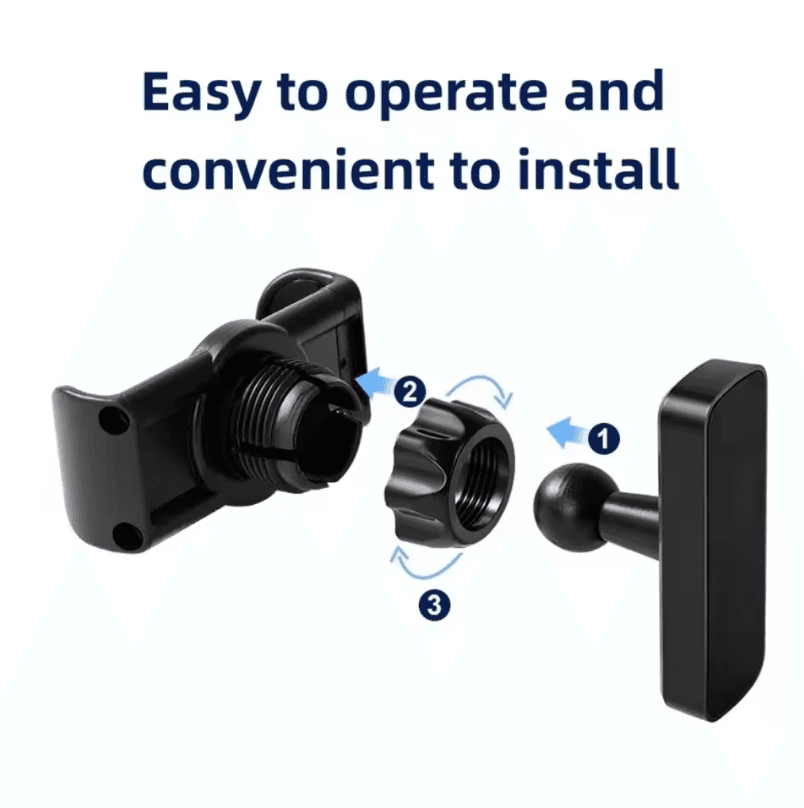 Easy to operate and convenient to install

2

1

3